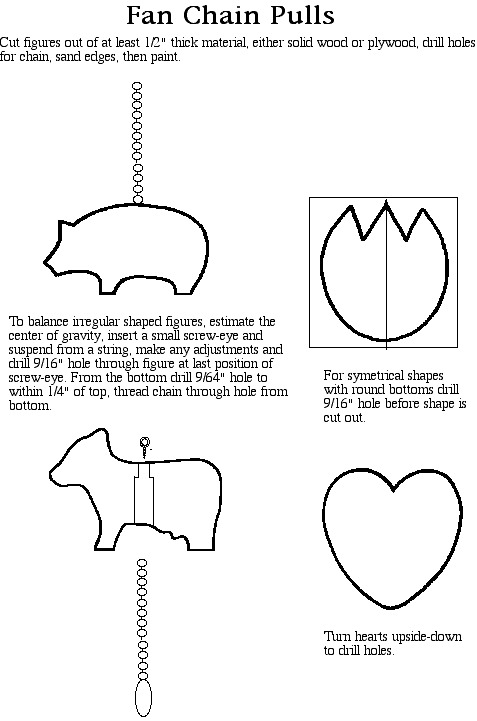 Fan Chain Pulls

Cut figures out of at least 1/2" thick material, either solid wood or plywood, drill holes for chain, sand edges, then paint.

To balance irregular shaped figures, estimate the center of gravity, insert a small screw-eye and suspend from a string, make any adjustments and drill 9/16" hole through figure at last position of screw-eye. From the bottom drill 9/64" hole to within 1/4" of top, thread chain through hole from bottom.

For symetrical shapes with round bottoms drill 9/16" hole before shape is cut out.

Turn hearts upside-down to drill holes.