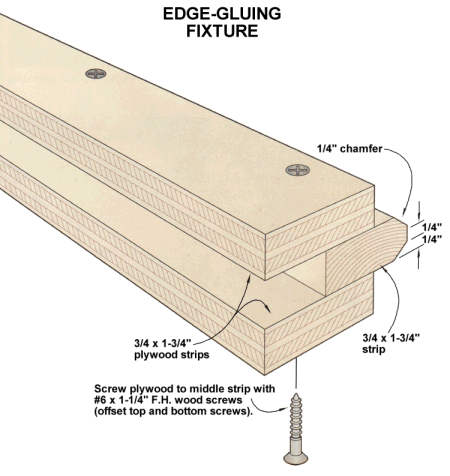 EDGE-GLUING FIXTURE

1/4" chamfer

1/4"
1/4"

3/4 x 1-3/4" plywood strips

3/4 x 1-3/4" strip

Screw plywood to middle strip with #6 x 1-1/4" F.H. wood screws (offset top and bottom screws).