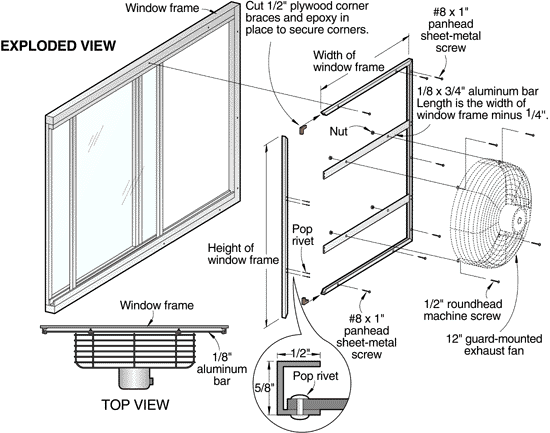 Window frame

EXPLODED VIEW

Cut 1/2" plywood corner braces and epoxy in place to secure corners.

#8 x 1" panhead sheet-metal screw

Width of window frame

1/8 x 3/4" aluminum bar Length is the width of window frame minus 1/4".

Nut

Pop rivet

Height of window frame

#8 x 1" panhead sheet-metal screw

1/2" roundhead machine screw

12" guard-mounted exhaust fan

Window frame

1/8" aluminum bar

TOP VIEW

1/2"

5/8"

Pop rivet