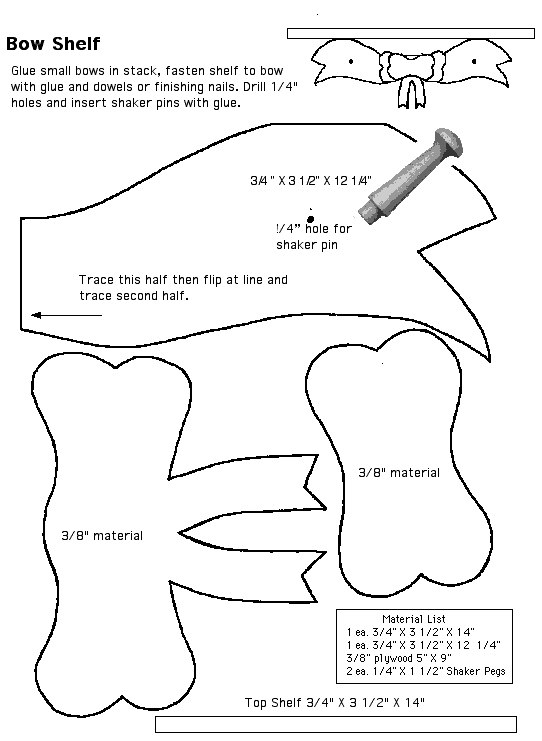 Bow Shelf

Glue small bows in stack, fasten shelf to bow with glue and dowels or finishing nails. Drill 1/4" holes and insert shaker pins with glue.

3/4" X 3 1/2" X 12 1/4"

!/4" hole for shaker pin

Trace this half then flip at line and trace second half.

3/8" material

3/8" material

Material List
1 ea. 3/4" X 3 1/2" X 14"
1 ea. 3/4" X 3 1/2" X 12 1/4"
3/8" plywood 5" X 9"
2 ea. 1/4" X 1 1/2" Shaker Pegs

Top Shelf 3/4" X 3 1/2" X 14"